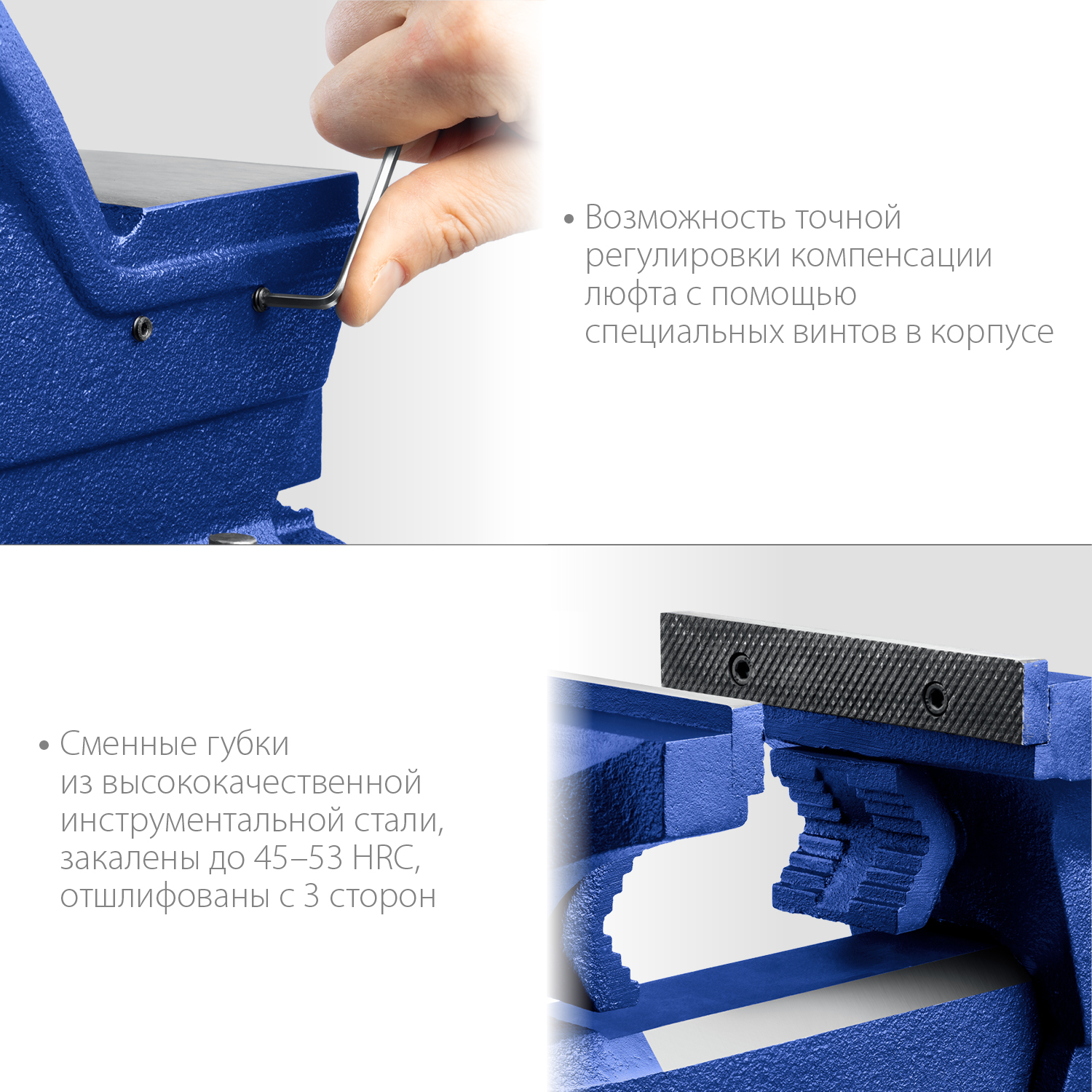 • Возможность точной регулировки компенсации люфта с помощью специальных винтов в корпусе

• Сменные губки из высококачественной инструментальной стали, закалены до 45–53 HRC, отшлифованы с 3 сторон