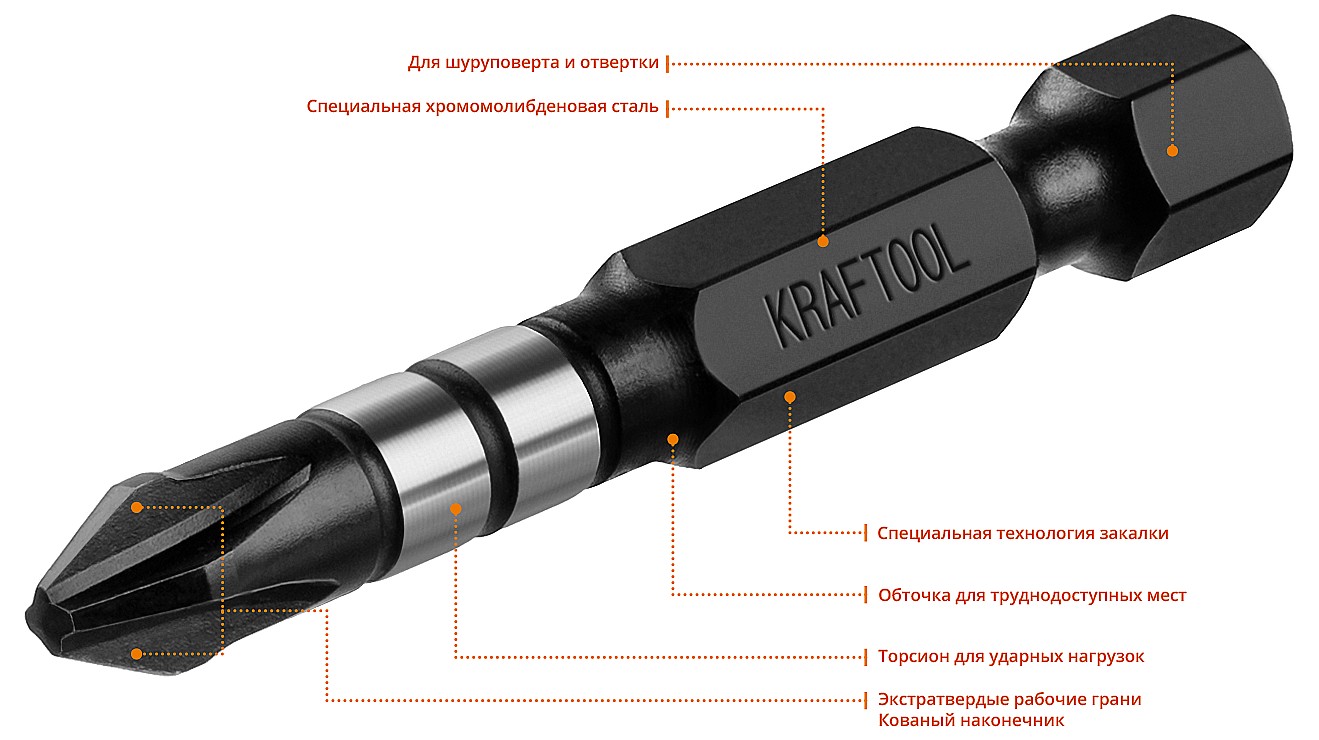 Для шуруповерта и отвертки

Специальная хромомолибденовая сталь

KRAFTOOL

Специальная технология закалки

Обточка для труднодоступных мест

Торсион для ударных нагрузок

Экстратвердые рабочие грани
Кованый наконечник