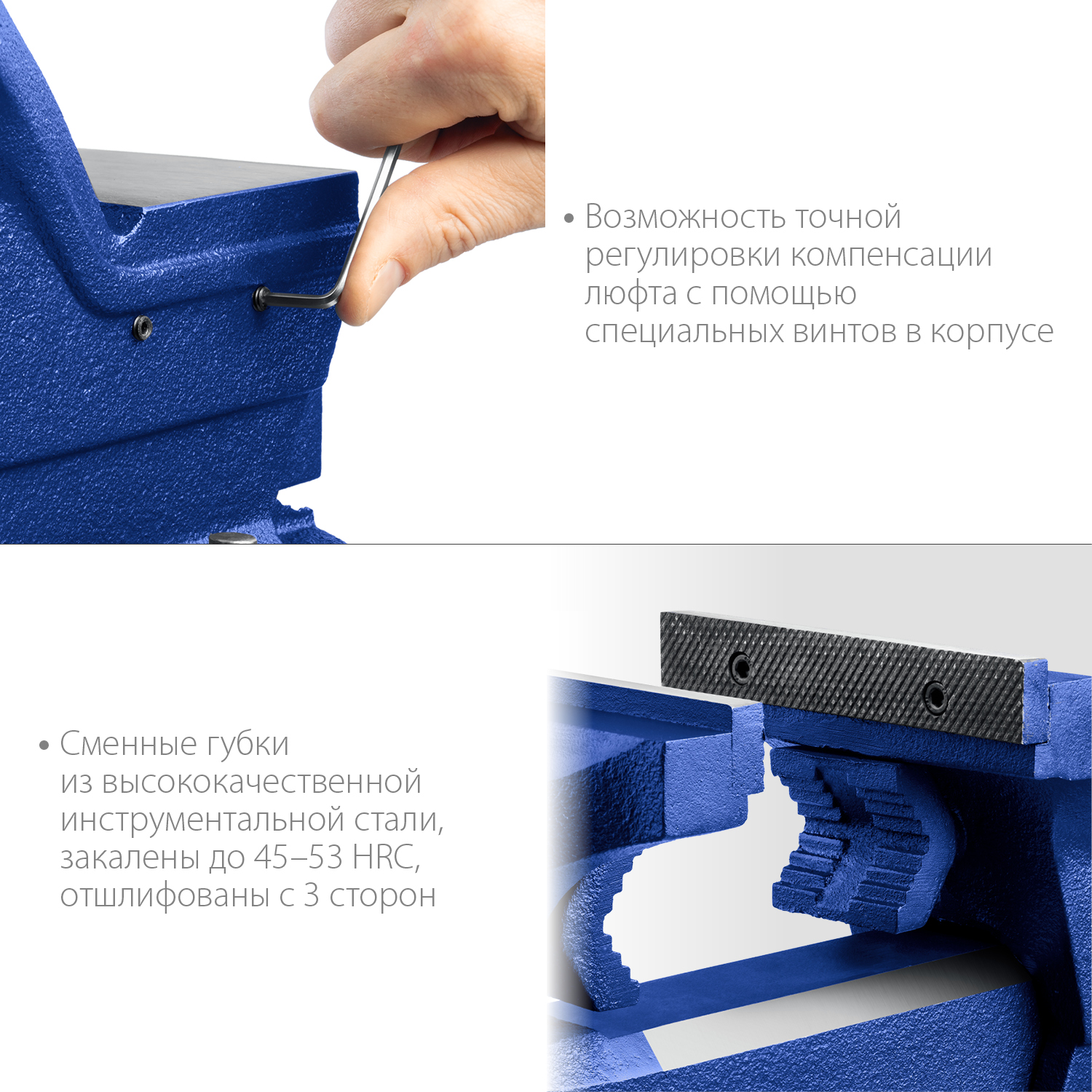 • Возможность точной регулировки компенсации люфта с помощью специальных винтов в корпусе

• Сменные губки из высококачественной инструментальной стали, закалены до 45–53 HRC, отшлифованы с 3 сторон